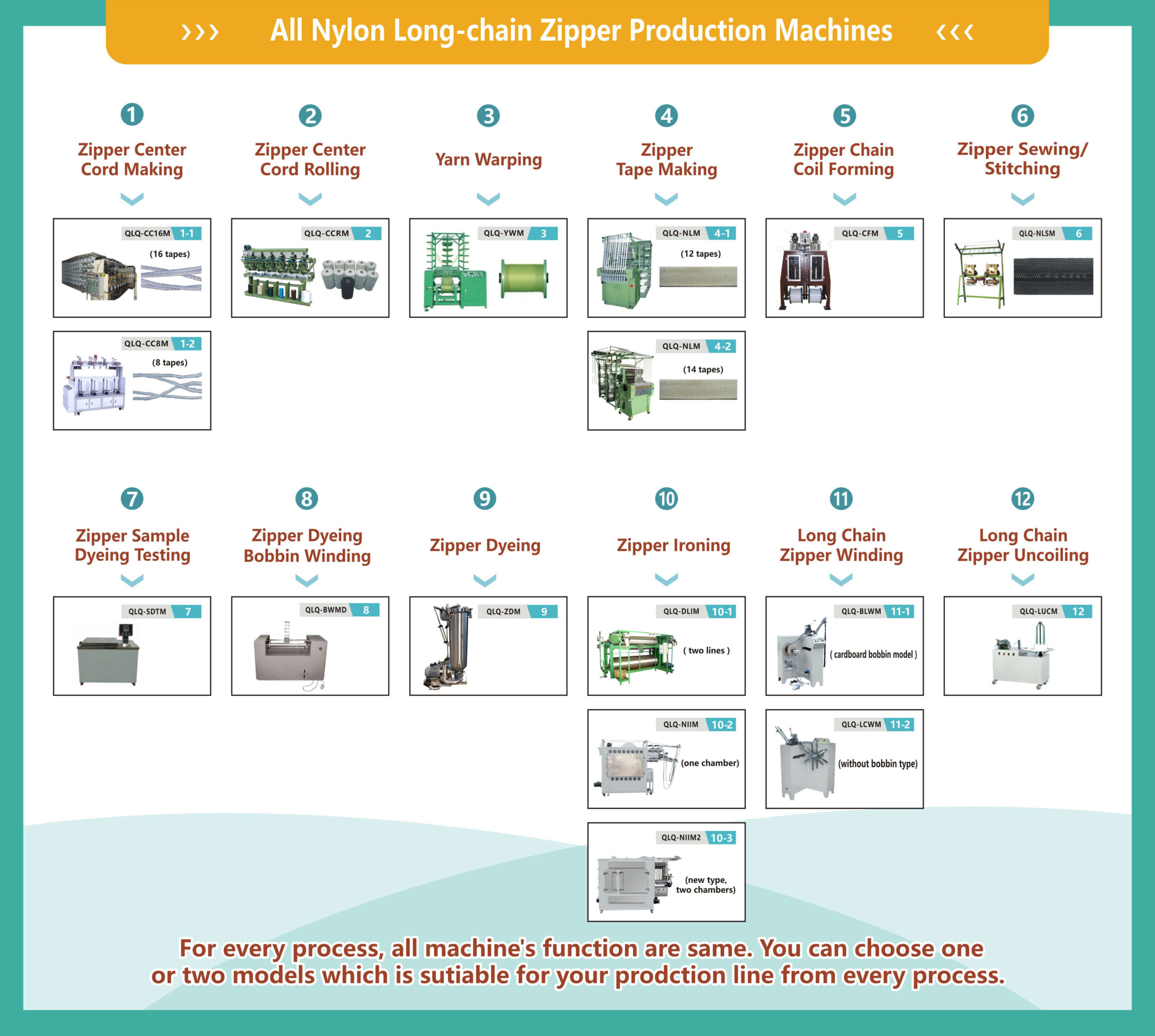 ››› All Nylon Long-chain Zipper Production Machines ‹‹‹

1
Zipper Center Cord Making

QLQ-CC16M 1-1
(16 tapes)

QLQ-CC8M 1-2
(8 tapes)

2
Zipper Center Cord Rolling

QLQ-CCRM 2

3
Yarn Warping

QLQ-YWM 3

4
Zipper Tape Making

QLQ-NLM 4-1
(12 tapes)

QLQ-NLM 4-2
(14 tapes)

5
Zipper Chain Coil Forming

QLQ-CFM 5

6
Zipper Sewing/ Stitching

QLQ-NLSM 6

7
Zipper Sample Dyeing Testing

QLQ-SDTM 7

8
Zipper Dyeing Bobbin Winding

QLQ-BWMD 8

9
Zipper Dyeing

QLQ-ZDM 9

10
Zipper Ironing

QLQ-DLIM 10-1
( two lines )

QLQ-NIIM 10-2
(one chamber)

QLQ-NIIM2 10-3
(new type, two chambers)

11
Long Chain Zipper Winding

QLQ-BLWM 11-1
( cardboard bobbin model )

QLQ-LCWM 11-2
(without bobbin type)

12
Long Chain Zipper Uncoiling

QLQ-LUCM 12

For every process, all machine's function are same. You can choose one or two models which is sutiable for your prodction line from every process.